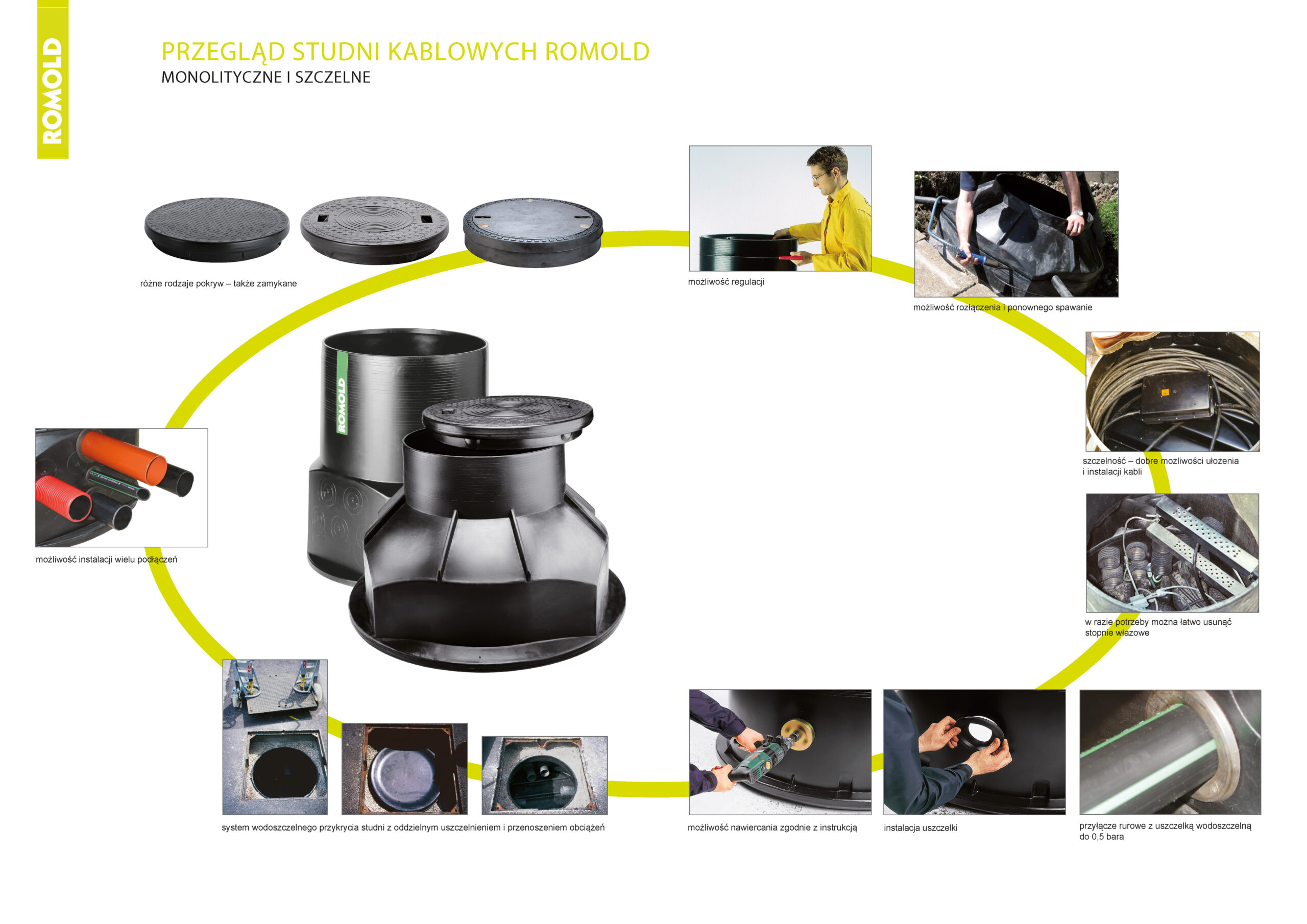 ROMOLD

PRZEGLĄD STUDNI KABLOWYCH ROMOLD
MONOLITYCZNE I SZCZELNE

różne rodzaje pokryw – także zamykane

możliwość regulacji

możliwość rozłączenia i ponownego spawanie

szczelność – dobre możliwości ułożenia i instalacji kabli

w razie potrzeby można łatwo usunąć stopnie włazowe

ROMOLD

możliwość instalacji wielu podłączeń

system wodoszczelnego przykrycia studni z oddzielnym uszczelnieniem i przenoszeniem obciążeń

możliwość nawiercania zgodnie z instrukcją

instalacja uszczelki

przyłącze rurowe z uszczelką wodoszczelną do 0,5 bara