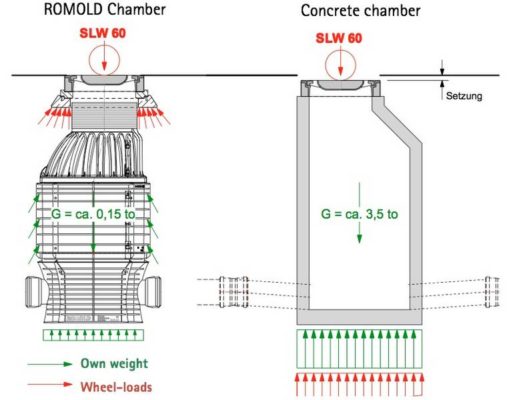 ROMOLD Chamber

SLW 60

G = ca. 0,15 to

Own weight

Wheel-loads

Concrete chamber

SLW 60

Setzung

G = ca. 3,5 to